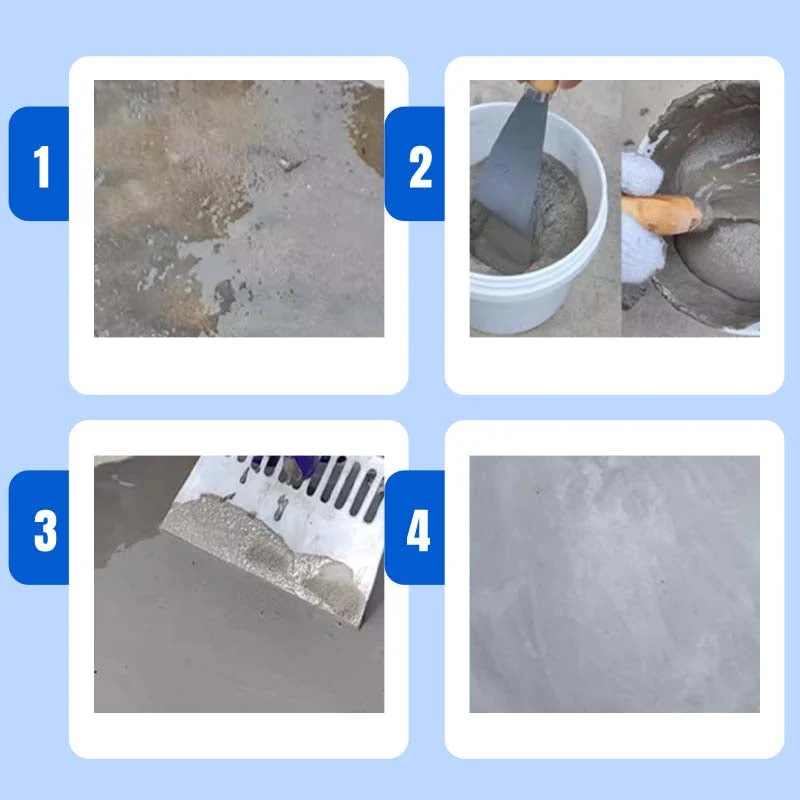 1

2

3

4