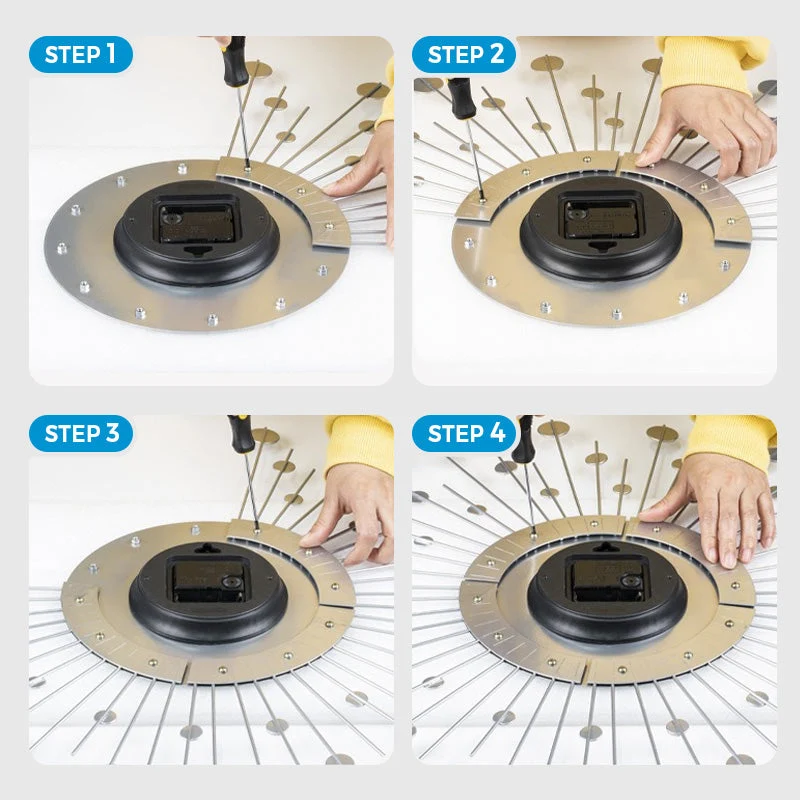 STEP 1

STEP 2

STEP 3

STEP 4