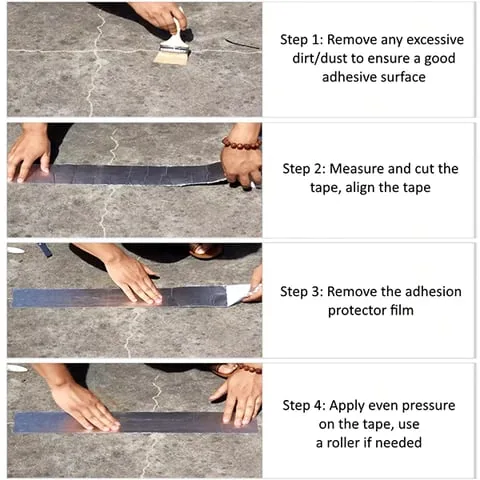 Step 1: Remove any excessive dirt/dust to ensure a good adhesive surface

Step 2: Measure and cut the tape, align the tape

Step 3: Remove the adhesion protector film

Step 4: Apply even pressure on the tape, use a roller if needed